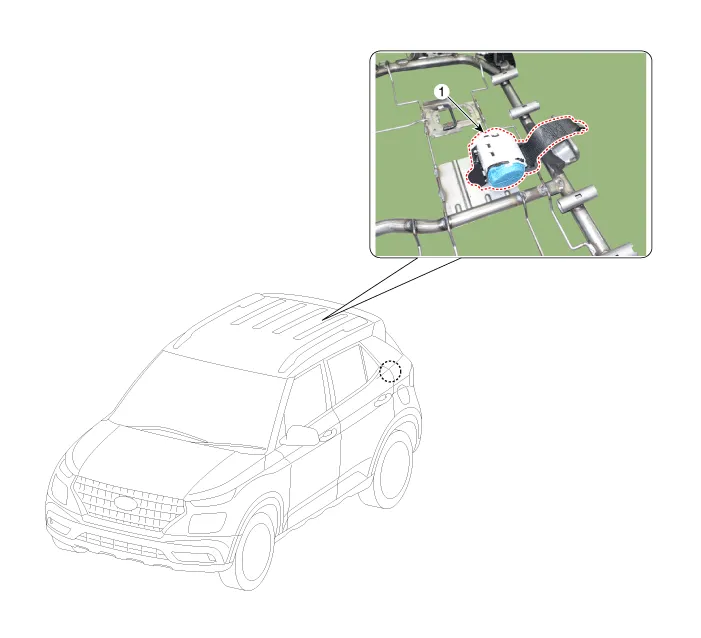 1