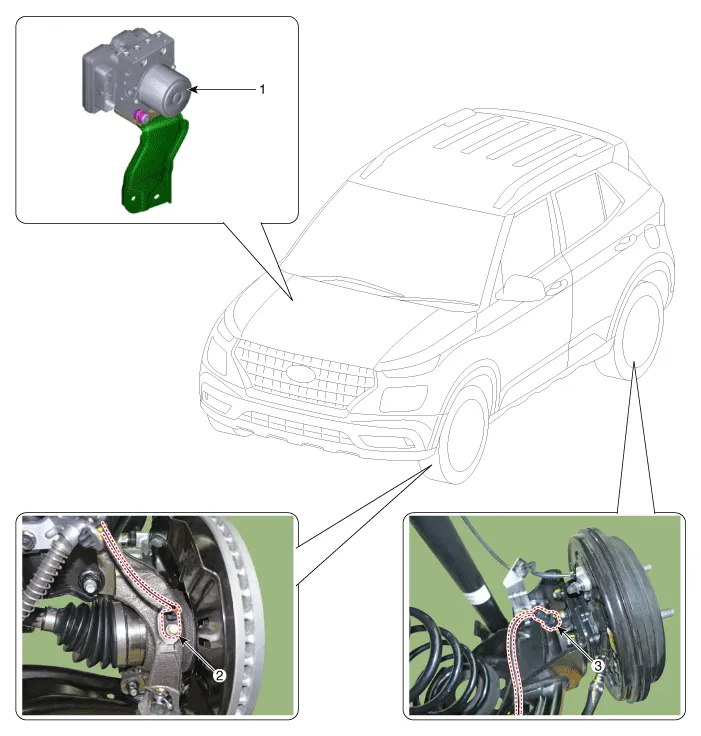 1

2

3